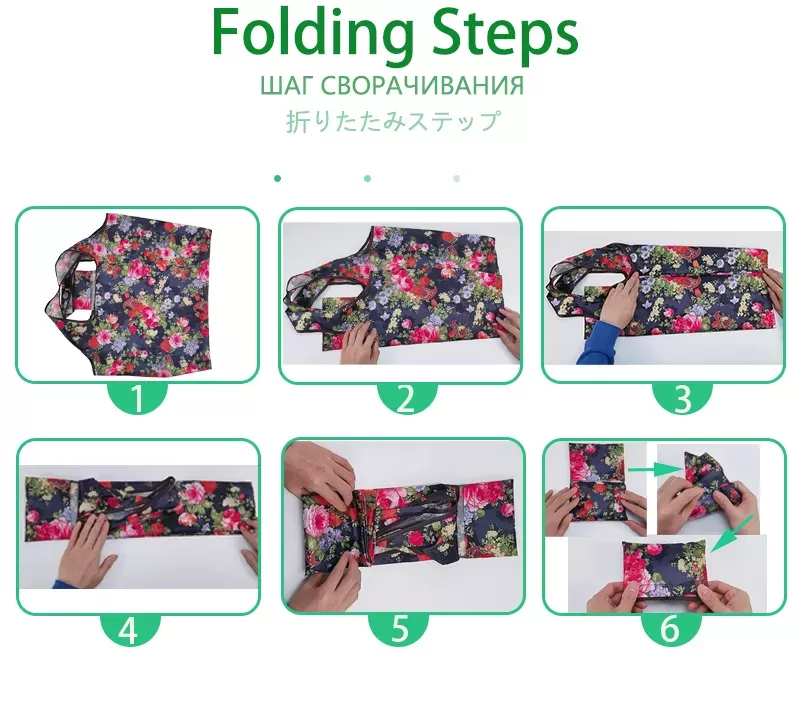 Folding Steps
ШАГ СВОРАЧИВАНИЯ
折りたたみステップ

1

2

3

4

5

6