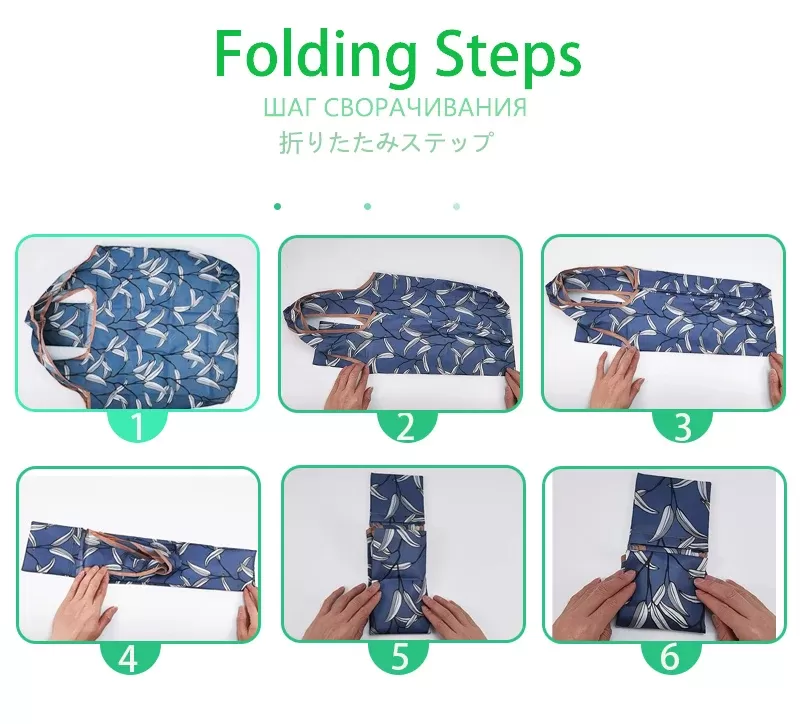 Folding Steps
ШАГ СВОРАЧИВАНИЯ
折りたたみステップ

1

2

3

4

5

6